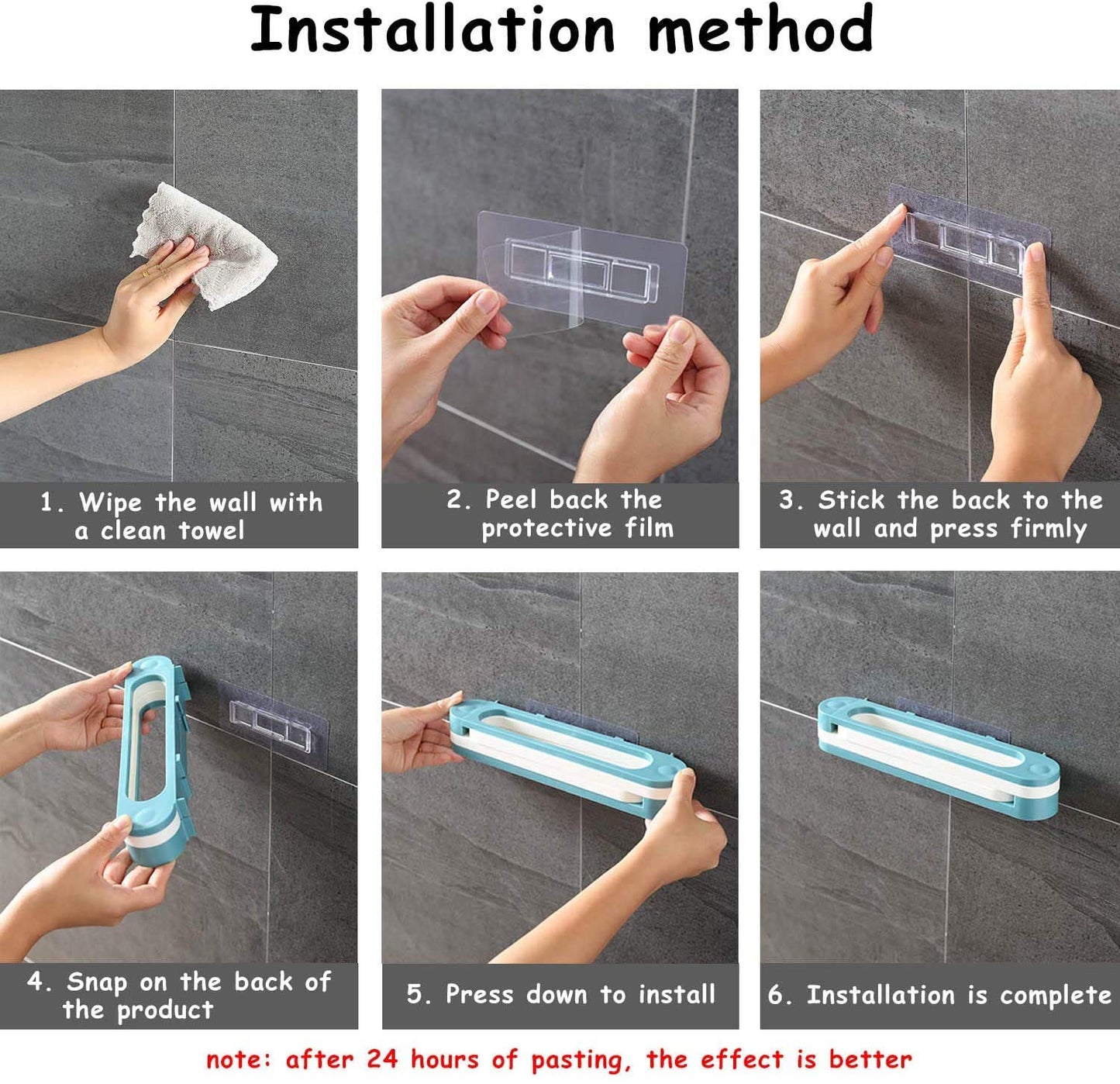 Installation method

1. Wipe the wall with a clean towel

2. Peel back the protective film

3. Stick the back to the wall and press firmly

4. Snap on the back of the product

5. Press down to install

6. Installation is complete

note: after 24 hours of pasting, the effect is better