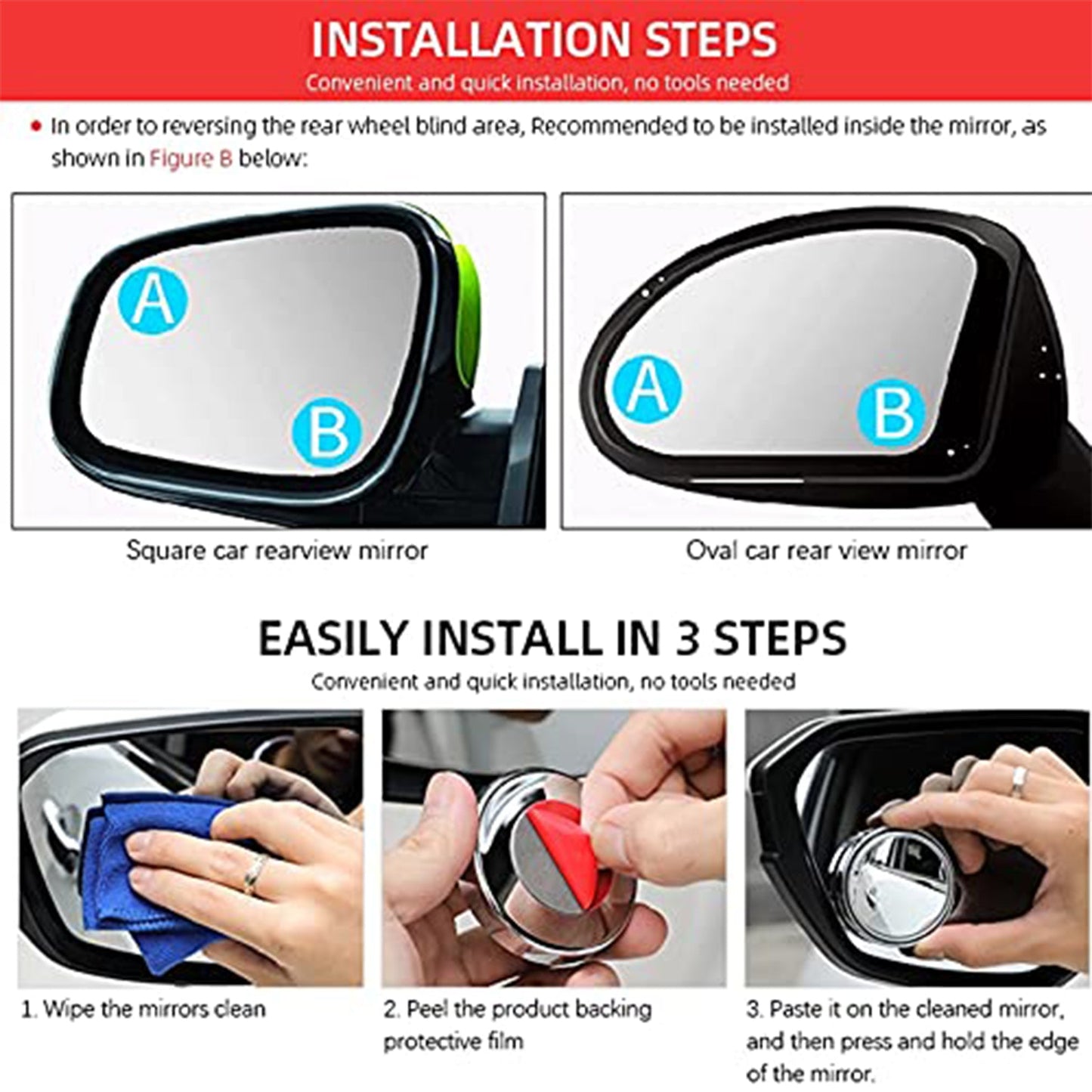 INSTALLATION STEPS
Convenient and quick installation, no tools needed

• In order to reversing the rear wheel blind area, Recommended to be installed inside the mirror, as shown in Figure B below:

A
B
Square car rearview mirror

A
B
Oval car rear view mirror

EASILY INSTALL IN 3 STEPS
Convenient and quick installation, no tools needed

1. Wipe the mirrors clean

2. Peel the product backing protective film

3. Paste it on the cleaned mirror, and then press and hold the edge of the mirror.